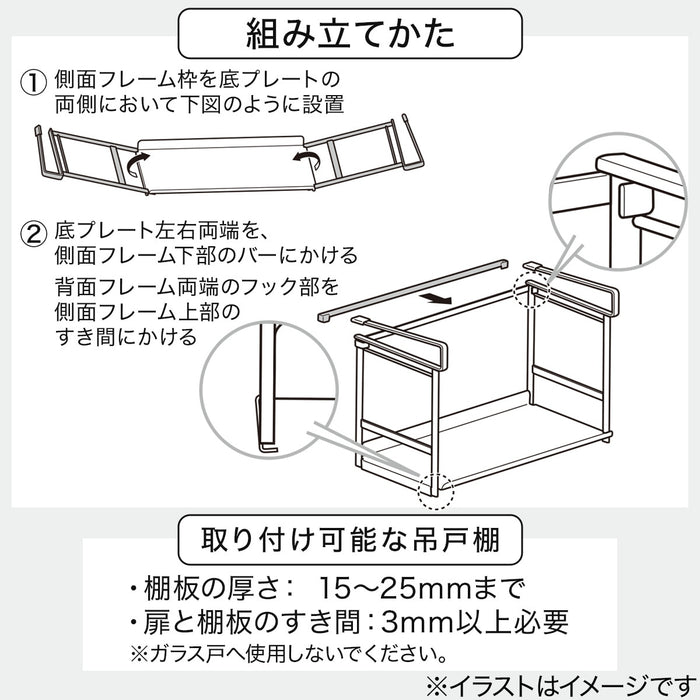 組み立てかた

① 側面フレーム枠を底プレートの両側において下図のように設置

② 底プレート左右両端を、側面フレーム下部のバーにかける
背面フレーム両端のフック部を側面フレーム上部のすき間にかける

取り付け可能な吊戸棚

・棚板の厚さ： 15～25mmまで
・扉と棚板のすき間：3mm以上必要
※ガラス戸へ使用しないでください。

※イラストはイメージです