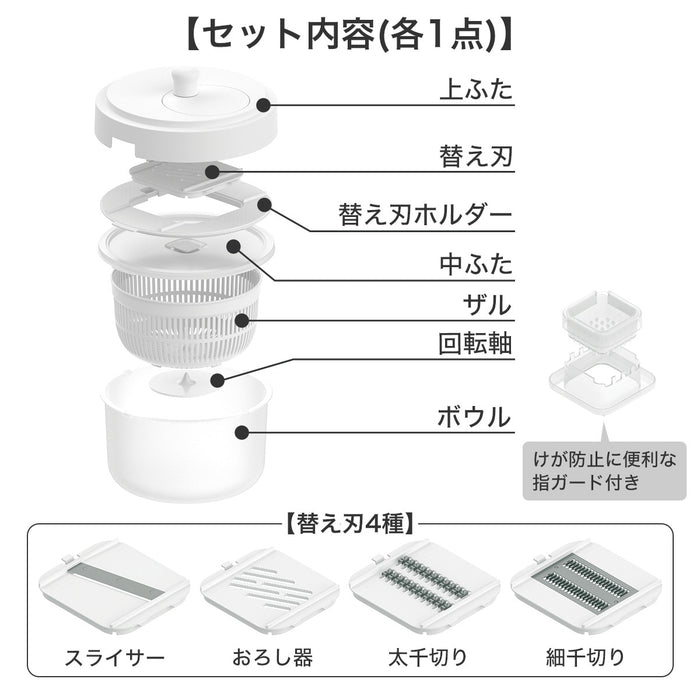 【セット内容(各1点)】

上ふた

替え刃

替え刃ホルダー

中ふた

ザル

回転軸

ボウル

けが防止に便利な指ガード付き

【替え刃4種】

スライサー

おろし器

太千切り

細千切り