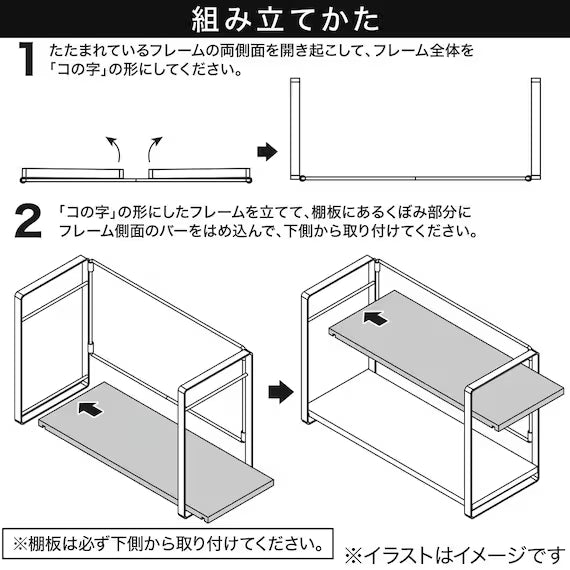 組み立てかた

1
たたまれているフレームの両側面を開き起こして、フレーム全体を「コの字」の形にしてください。

2
「コの字」の形にしたフレームを立てて、棚板にあるくぼみ部分にフレーム側面のバーをはめ込んで、下側から取り付けてください。

※棚板は必ず下側から取り付けてください。

※イラストはイメージです