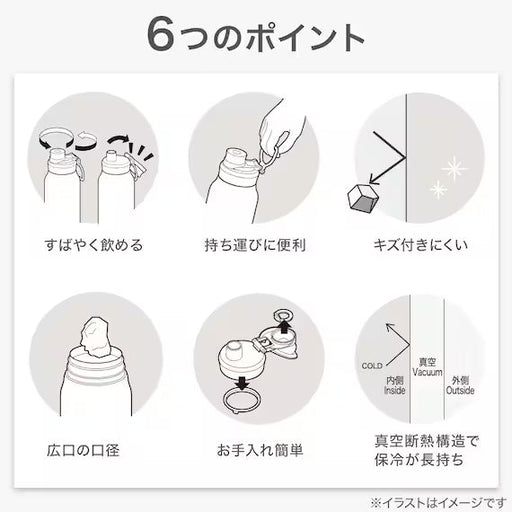 6つのポイント

すばやく飲める

持ち運びに便利

キズ付きにくい

広口の口径

お手入れ簡単

COLD
内側
Inside
真空
Vacuum
外側
Outside

真空断熱構造で保冷が長持ち

※イラストはイメージです