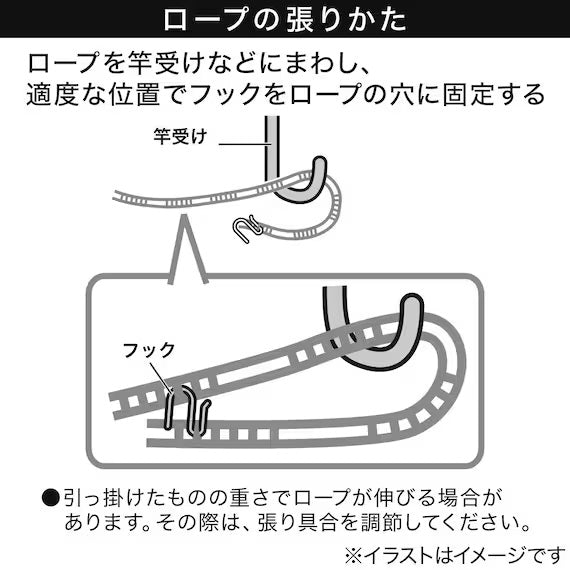 ロープの張りかた

ロープを竿受けなどにまわし、適度な位置でフックをロープの穴に固定する

竿受け

フック

●引っ掛けたものの重さでロープが伸びる場合があります。その際は、張り具合を調節してください。

※イラストはイメージです