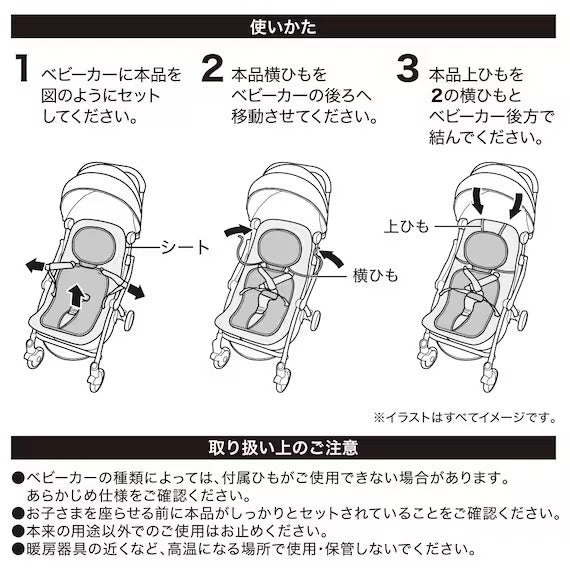 使いかた

1 ベビーカーに本品を図のようにセットしてください。

2 本品横ひもをベビーカーの後ろへ移動させてください。

3 本品上ひもを2の横ひもとベビーカー後方で結んでください。

シート

横ひも

上ひも

※イラストはすべてイメージです。

取り扱い上のご注意

●ベビーカーの種類によっては、付属ひもがご使用できない場合があります。あらかじめ仕様をご確認ください。
●お子さまを座らせる前に本品がしっかりとセットされていることをご確認ください。
●本来の用途以外でのご使用はお止めください。
●暖房器具の近くなど、高温になる場所で使用・保管しないでください。