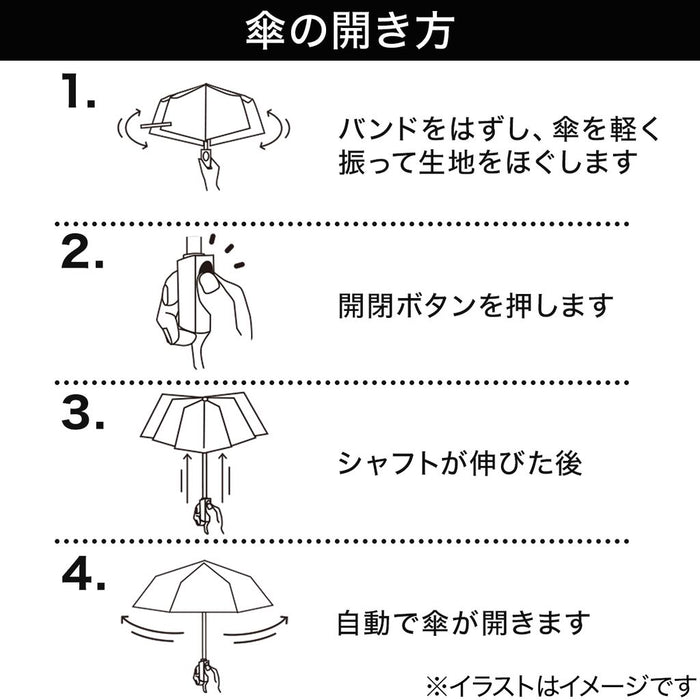 傘の開き方

1.

バンドをはずし、傘を軽く振って生地をほぐします

2.

開閉ボタンを押します

3.

シャフトが伸びた後

4.

自動で傘が開きます

※イラストはイメージです