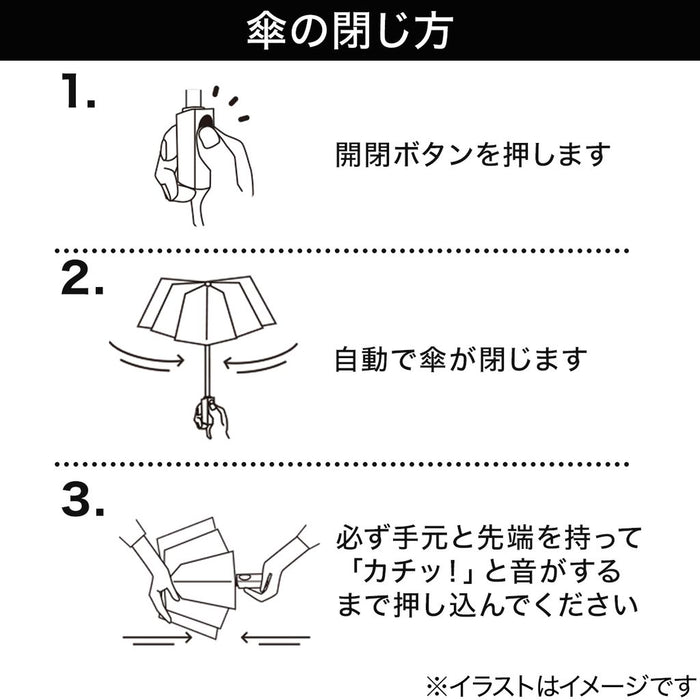 傘の閉じ方

1.

開閉ボタンを押します

2.

自動で傘が閉じます

3.

必ず手元と先端を持って「カチッ!」と音がするまで押し込んでください

※イラストはイメージです