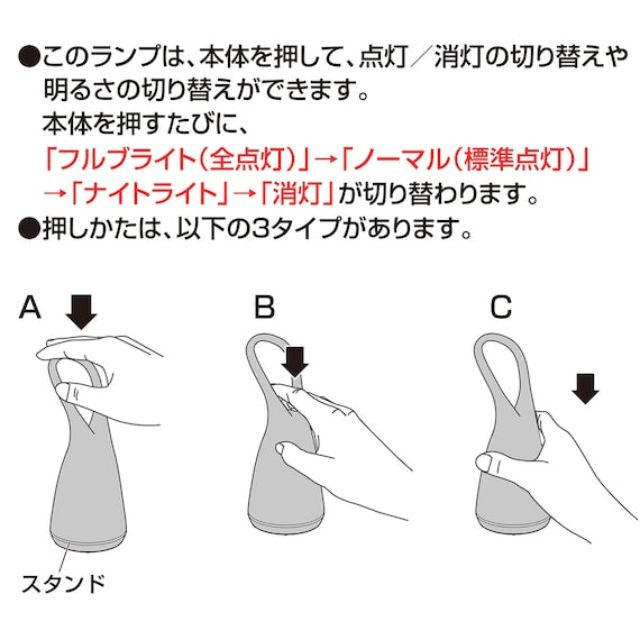 ●このランプは、本体を押して、点灯／消灯の切り替えや明るさの切り替えができます。
本体を押すたびに、
「フルブライト（全点灯）」→「ノーマル（標準点灯）」→「ナイトライト」→「消灯」が切り替わります。
●押しかたは、以下の3タイプがあります。

A

B

C

スタンド