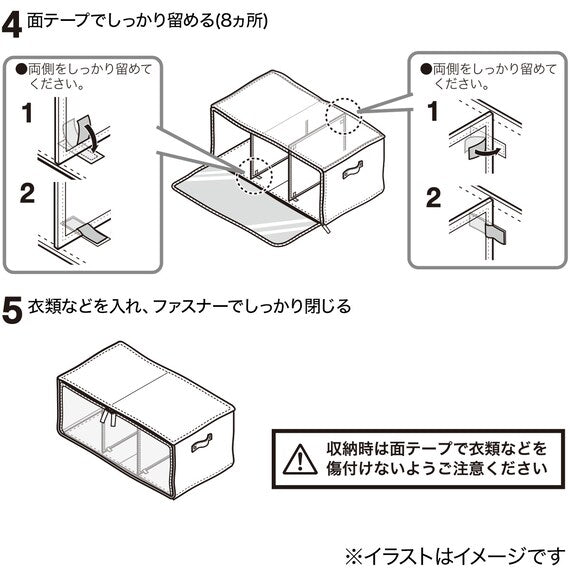 4 面テープでしっかり留める(8ヵ所)

●両側をしっかり留めてください。

1

2

●両側をしっかり留めてください。

1

2

5 衣類などを入れ、ファスナーでしっかり閉じる

収納時は面テープで衣類などを傷付けないようご注意ください

※イラストはイメージです