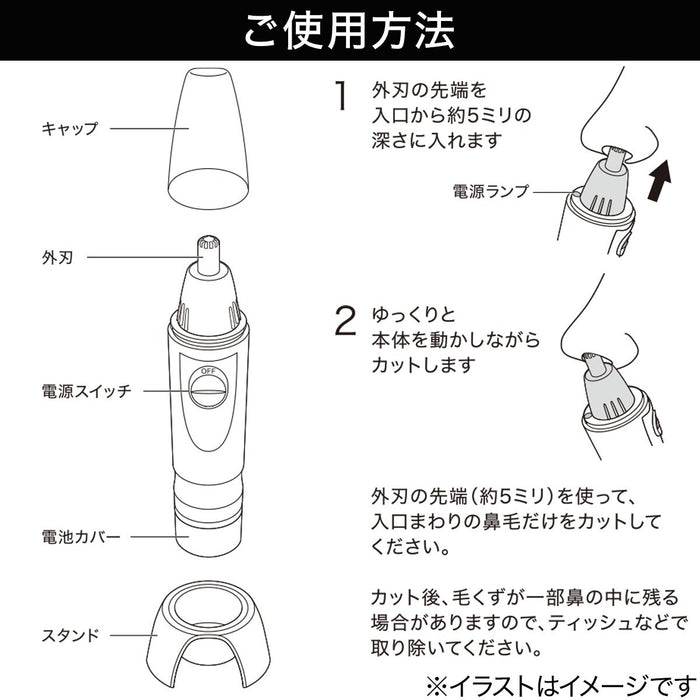 ご使用方法

キャップ

外刃

電源スイッチ

OFF

電池カバー

スタンド

1 外刃の先端を入口から約5ミリの深さに入れます

電源ランプ

2 ゆっくりと本体を動かしながらカットします

外刃の先端(約5ミリ)を使って、入口まわりの鼻毛だけをカットしてください。

カット後、毛くずが一部鼻の中に残る場合がありますので、ティッシュなどで取り除いてください。

※イラストはイメージです