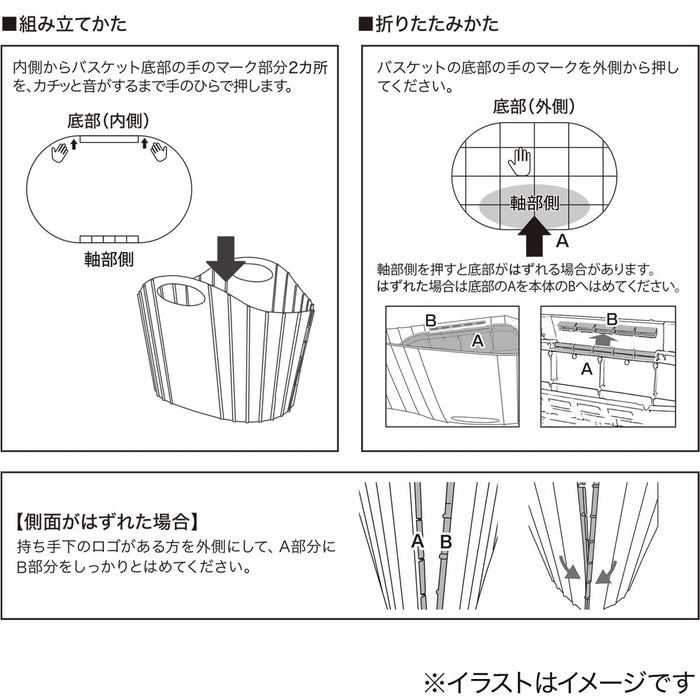 ■組み立てかた

内側からバスケット底部の手のマーク部分2カ所を、カチッと音がするまで手のひらで押します。

底部（内側）

軸部側

■折りたたみかた

バスケットの底部の手のマークを外側から押してください。

底部（外側）

軸部側

A

軸部側を押すと底部がはずれる場合があります。
はずれた場合は底部のAを本体のBへはめてください。

B

A

B

A

【側面がはずれた場合】
持ち手下のロゴがある方を外側にして、A部分にB部分をしっかりとはめてください。

A

B

※イラストはイメージです