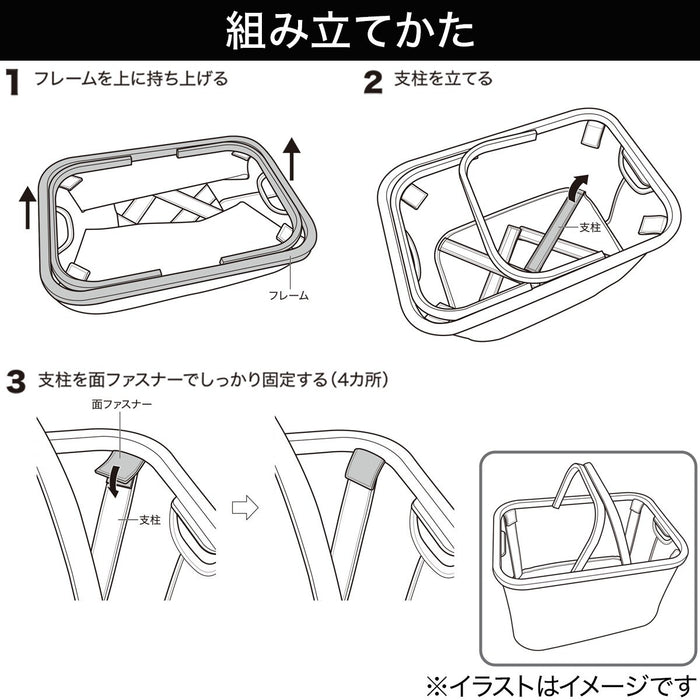 組み立てかた

1 フレームを上に持ち上げる

フレーム

2 支柱を立てる

支柱

3 支柱を面ファスナーでしっかり固定する（4カ所）

面ファスナー

支柱

※イラストはイメージです