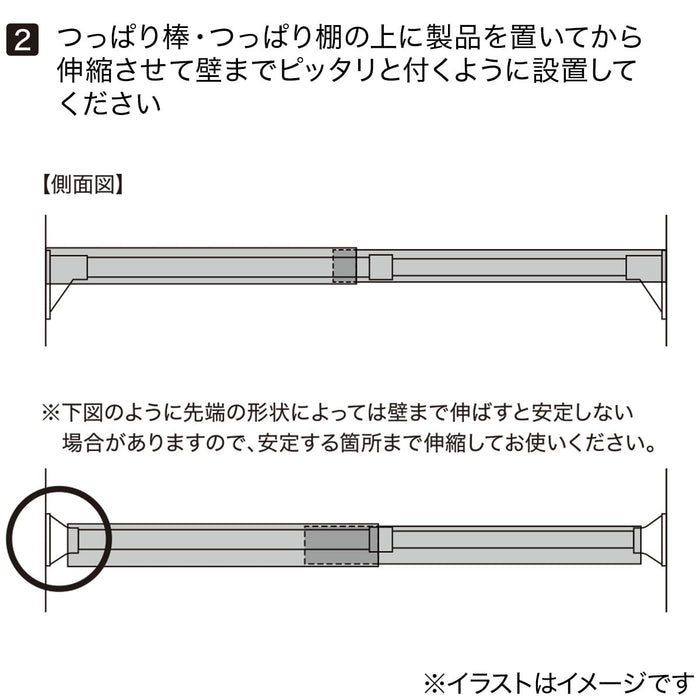 2 つっぱり棒・つっぱり棚の上に製品を置いてから伸縮させて壁までピッタリと付くように設置してください

【側面図】

※下図のように先端の形状によっては壁まで伸ばすと安定しない場合がありますので、安定する箇所まで伸縮してお使いください。

※イラストはイメージです