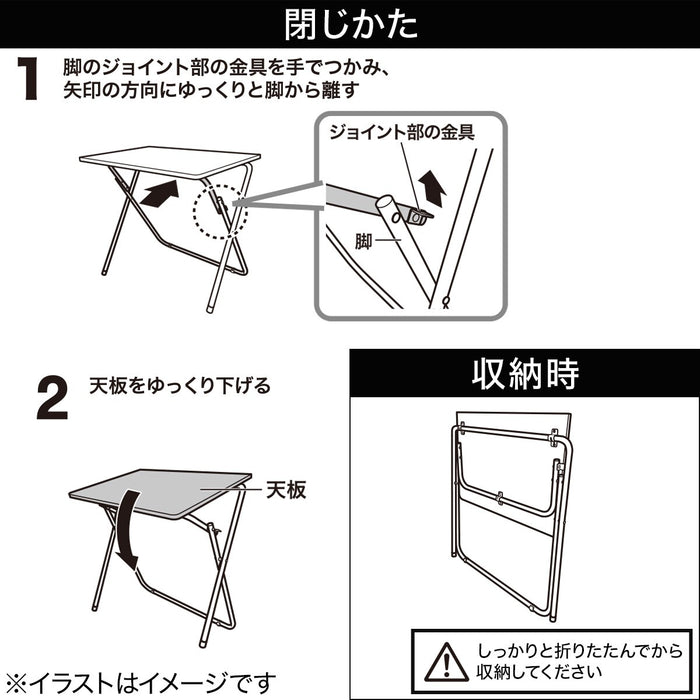 閉じかた

1 脚のジョイント部の金具を手でつかみ、矢印の方向にゆっくりと脚から離す

ジョイント部の金具

脚

2 天板をゆっくり下げる

天板

収納時

しっかりと折りたたんでから収納してください

※イラストはイメージです