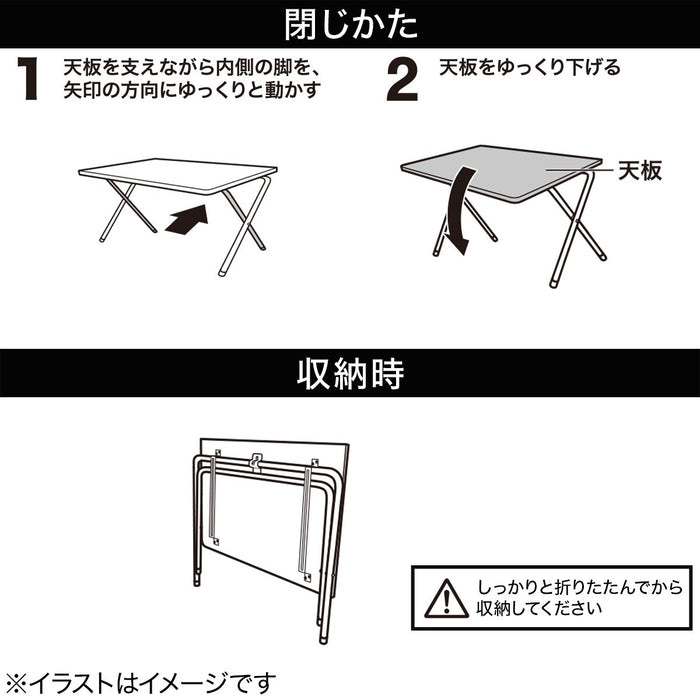 閉じかた

1 天板を支えながら内側の脚を、矢印の方向にゆっくりと動かす

2 天板をゆっくり下げる

天板

収納時

しっかりと折りたたんでから収納してください

※イラストはイメージです