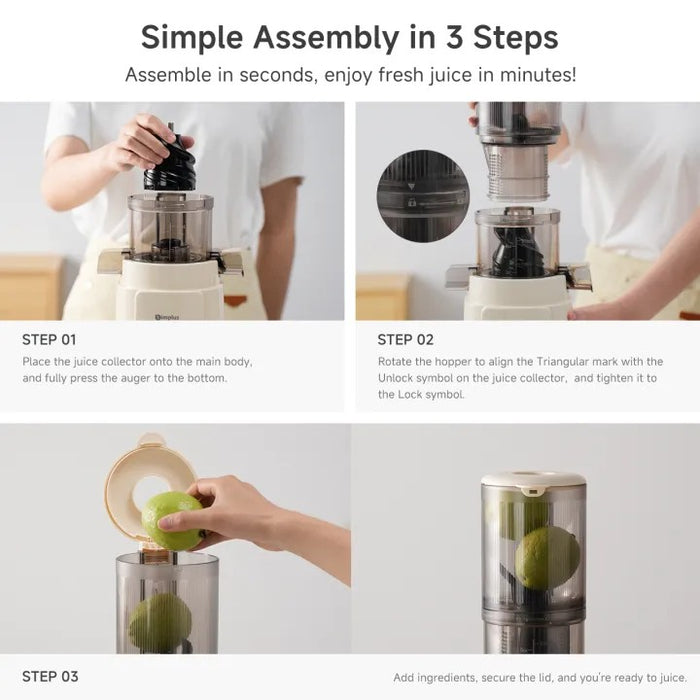 Simple Assembly in 3 Steps

Assemble in seconds, enjoy fresh juice in minutes!

Simplus

STEP 01

Place the juice collector onto the main body, and fully press the auger to the bottom.

STEP 02

Rotate the hopper to align the Triangular mark with the Unlock symbol on the juice collector, and tighten it to the Lock symbol.

STEP 03

Add ingredients, secure the lid, and you're ready to juice.