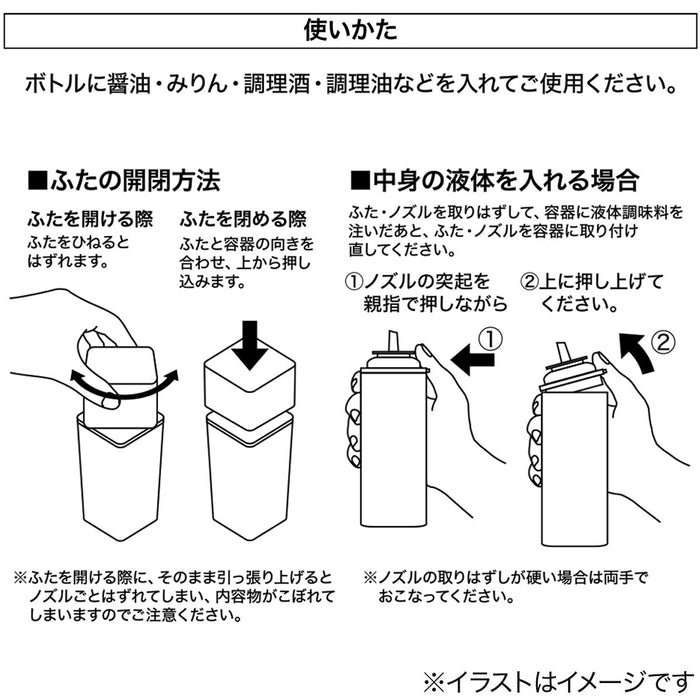 使いかた

ボトルに醤油・みりん・調理酒・調理油などを入れてご使用ください。

■ふたの開閉方法

ふたを開ける際
ふたをひねるとはずれます。

ふたを閉める際
ふたと容器の向きを合わせ、上から押し込みます。

※ふたを開ける際に、そのまま引っ張り上げるとノズルごとはずれてしまい、内容物がこぼれてしまいますのでご注意ください。

■中身の液体を入れる場合

ふた・ノズルを取りはずして、容器に液体調味料を注いだあと、ふた・ノズルを容器に取り付け直してください。

①ノズルの突起を親指で押しながら

②上に押し上げてください。

①

②

※ノズルの取りはずしが硬い場合は両手でおこなってください。

※イラストはイメージです