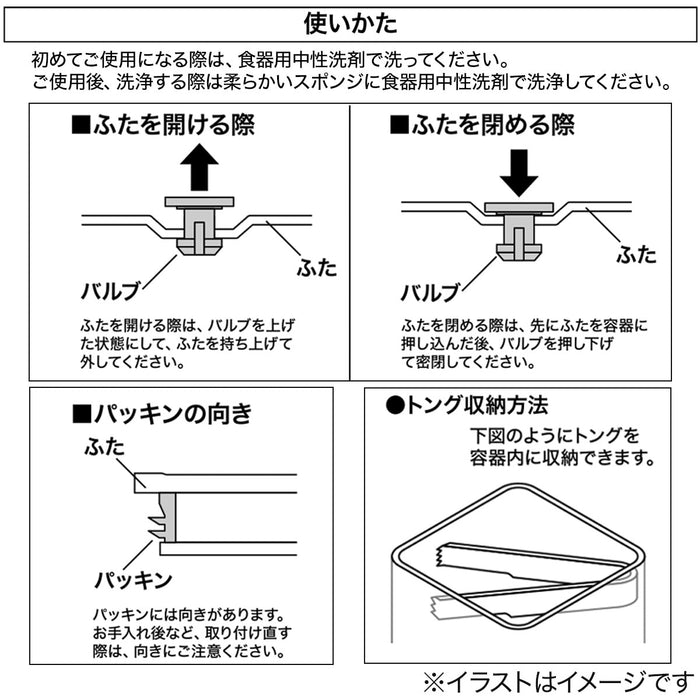 使いかた

初めてご使用になる際は、食器用中性洗剤で洗ってください。
ご使用後、洗浄する際は柔らかいスポンジに食器用中性洗剤で洗浄してください。

■ふたを開ける際

ふた

バルブ

ふたを開ける際は、バルブを上げた状態にして、ふたを持ち上げて外してください。

■ふたを閉める際

ふた

バルブ

ふたを閉める際は、先にふたを容器に押し込んだ後、バルブを押し下げて密閉してください。

■パッキンの向き

ふた

パッキン

パッキンには向きがあります。お手入れ後など、取り付け直す際は、向きにご注意ください。

●トング収納方法

下図のようにトングを容器内に収納できます。

※イラストはイメージです