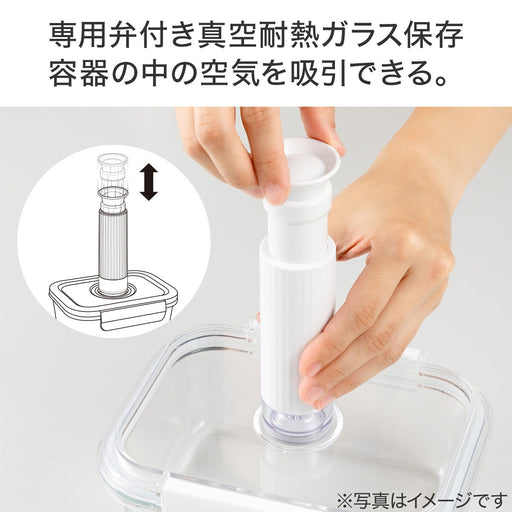 専用弁付き真空耐熱ガラス保存容器の中の空気を吸引できる。

※写真はイメージです