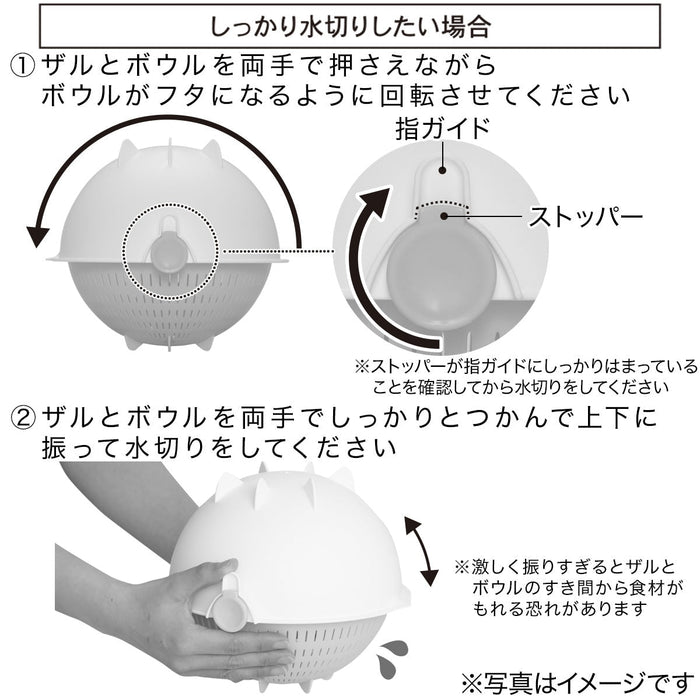 しっかり水切りしたい場合

① ザルとボウルを両手で押さえながら ボウルがフタになるように回転させてください

指ガイド

ストッパー

※ストッパーが指ガイドにしっかりはまっていることを確認してから水切りをしてください

② ザルとボウルを両手でしっかりとつかんで上下に振って水切りをしてください

※激しく振りすぎるとザルとボウルのすき間から食材がもれる恐れがあります

※写真はイメージです