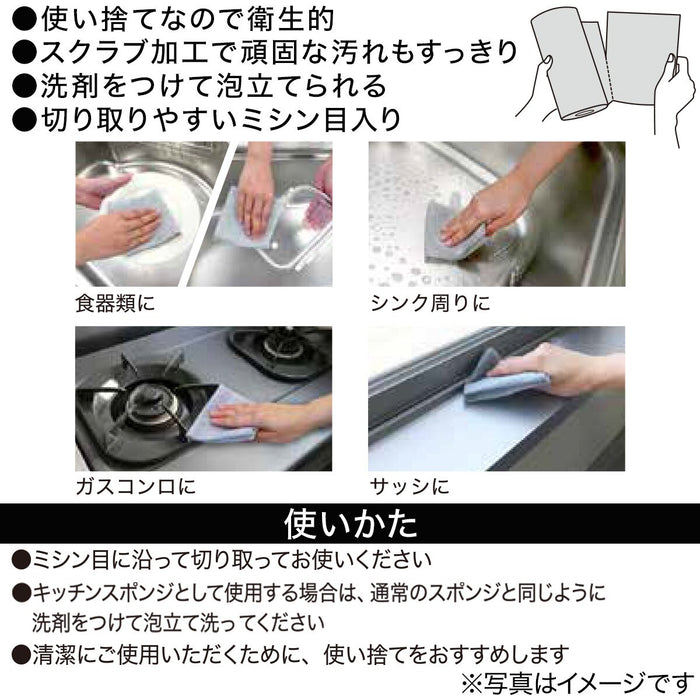 ●使い捨てなので衛生的
●スクラブ加工で頑固な汚れもすっきり
●洗剤をつけて泡立てられる
●切り取りやすいミシン目入り

食器類に

シンク周りに

ガスコンロに

サッシに

使いかた

●ミシン目に沿って切り取ってお使いください
●キッチンスポンジとして使用する場合は、通常のスポンジと同じように洗剤をつけて泡立て洗ってください
●清潔にご使用いただくために、使い捨てをおすすめします

※写真はイメージです