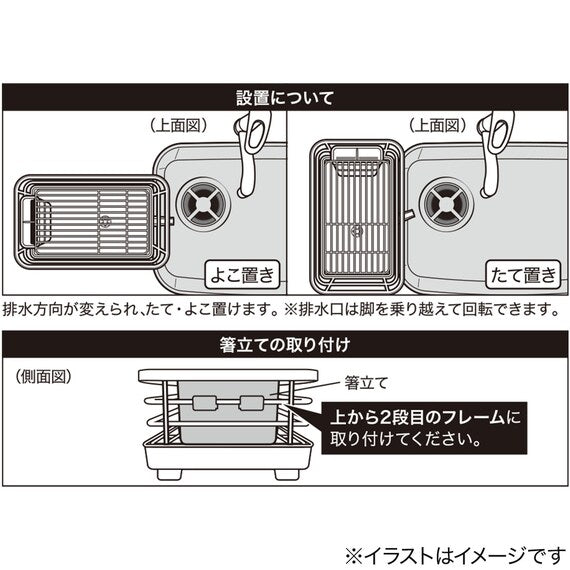 設置について

（上面図）

よこ置き

（上面図）

たて置き

排水方向が変えられ、たて・よこ置けます。※排水口は脚を乗り越えて回転できます。

箸立ての取り付け

（側面図）

箸立て

上から2段目のフレームに取り付けてください。

※イラストはイメージです