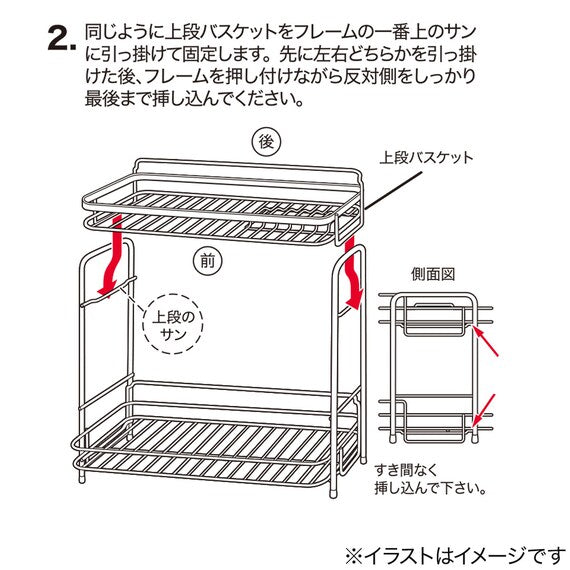 2. 同じように上段バスケットをフレームの一番上のサンに引っ掛けて固定します。先に左右どちらかを引っ掛けた後、フレームを押し付けながら反対側をしっかり最後まで挿し込んでください。

後

上段バスケット

前

上段のサン

側面図

すき間なく挿し込んで下さい。

※イラストはイメージです