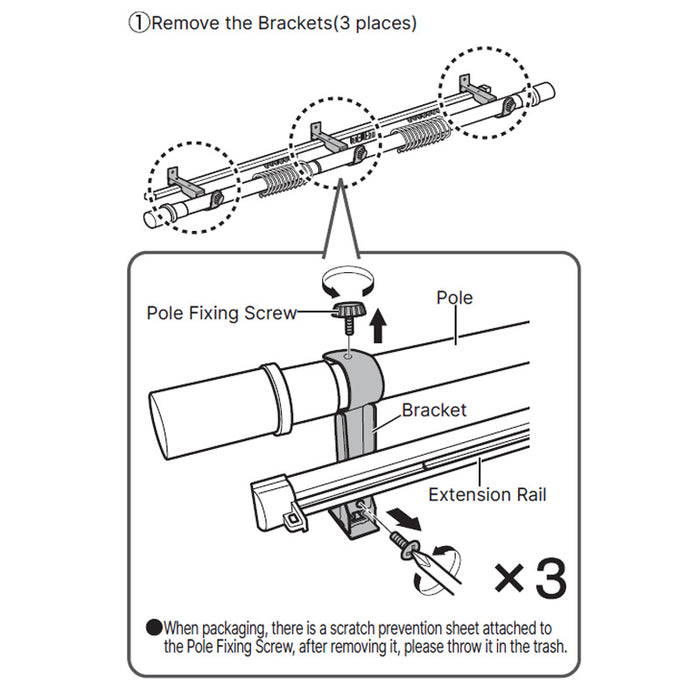 ①Remove the Brackets(3 places)

Pole Fixing Screw

Pole

Bracket

Extension Rail

×3

●When packaging, there is a scratch prevention sheet attached to the Pole Fixing Screw, after removing it, please throw it in the trash.