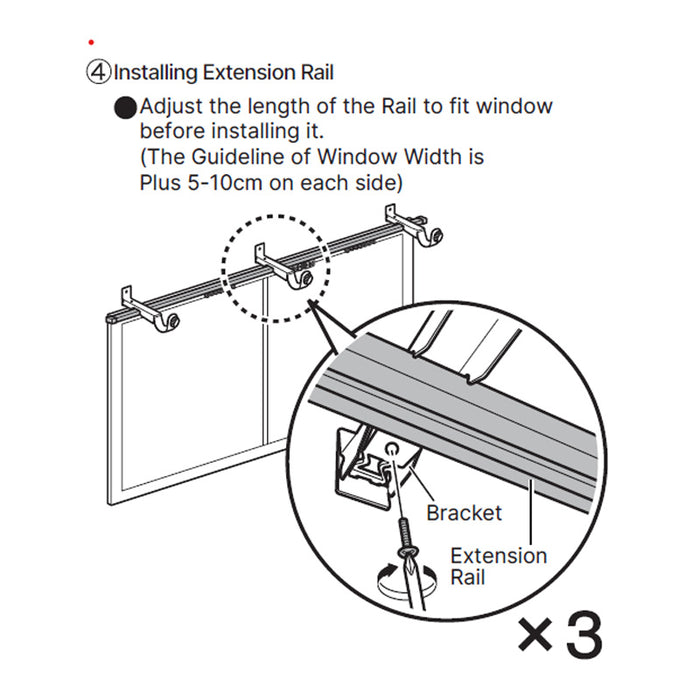 ④Installing Extension Rail

●Adjust the length of the Rail to fit window before installing it.
(The Guideline of Window Width is Plus 5-10cm on each side)

Bracket

Extension Rail

×3