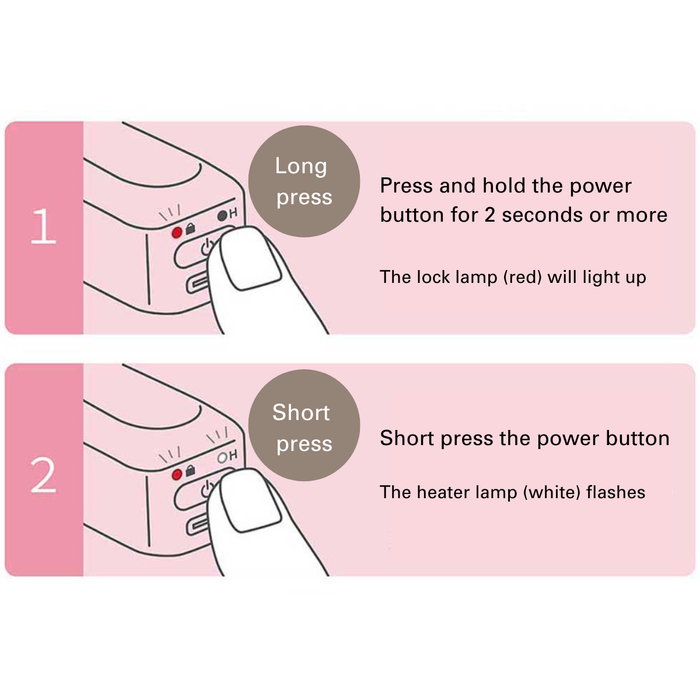 1

H

Long press

Press and hold the power button for 2 seconds or more

The lock lamp (red) will light up

2

H

Short press

Short press the power button

The heater lamp (white) flashes