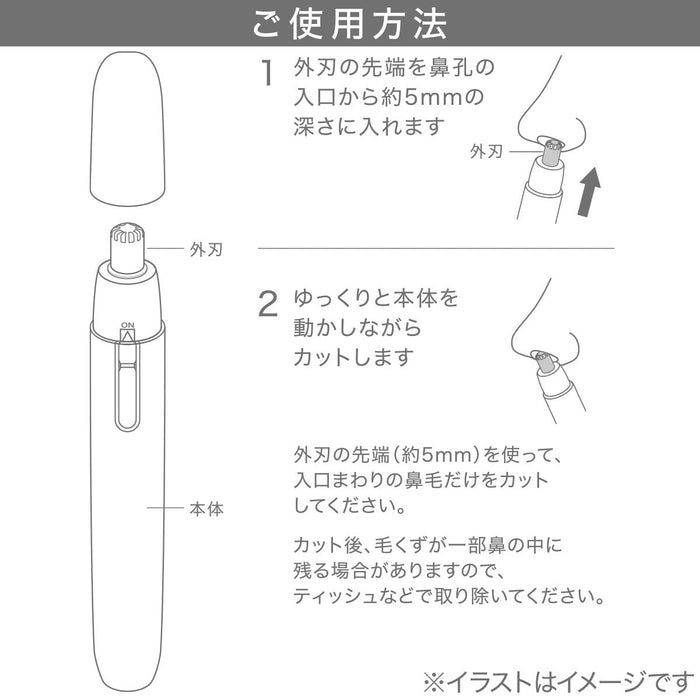 ご使用方法

外刃

ON

本体

1 外刃の先端を鼻孔の入口から約5mmの深さに入れます

外刃

2 ゆっくりと本体を動かしながらカットします

外刃の先端(約5mm)を使って、入口まわりの鼻毛だけをカットしてください。

カット後、毛くずが一部鼻の中に残る場合がありますので、ティッシュなどで取り除いてください。

※イラストはイメージです