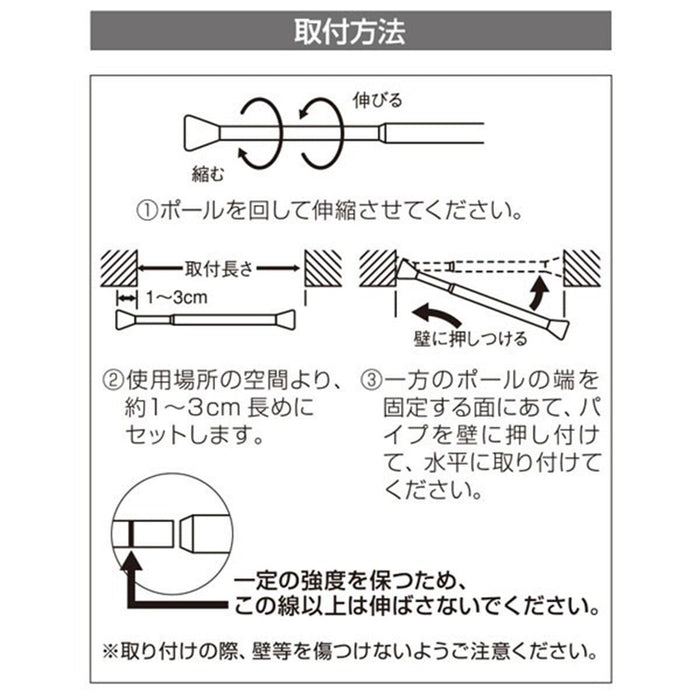 取付方法

伸びる

縮む

①ポールを回して伸縮させてください。

取付長さ

1～3cm

壁に押しつける

②使用場所の空間より、約1～3cm 長めにセットします。

③一方のポールの端を固定する面にあて、パイプを壁に押し付けて、水平に取り付けてください。

一定の強度を保つため、この線以上は伸ばさないでください。

※取り付けの際、壁等を傷つけないようご注意ください。