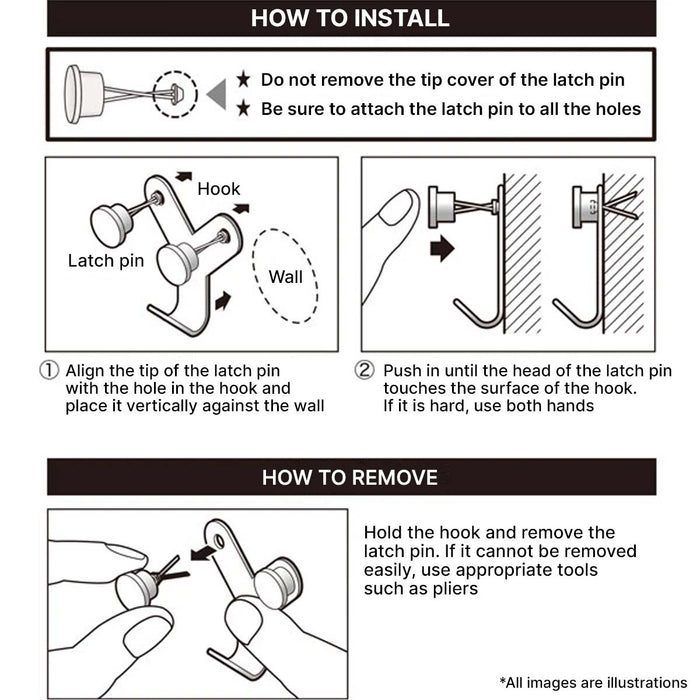 HOW TO INSTALL

★ Do not remove the tip cover of the latch pin
★ Be sure to attach the latch pin to all the holes

Hook
Latch pin
Wall

① Align the tip of the latch pin with the hole in the hook and place it vertically against the wall

② Push in until the head of the latch pin touches the surface of the hook. If it is hard, use both hands

HOW TO REMOVE

Hold the hook and remove the latch pin. If it cannot be removed easily, use appropriate tools such as pliers

*All images are illustrations