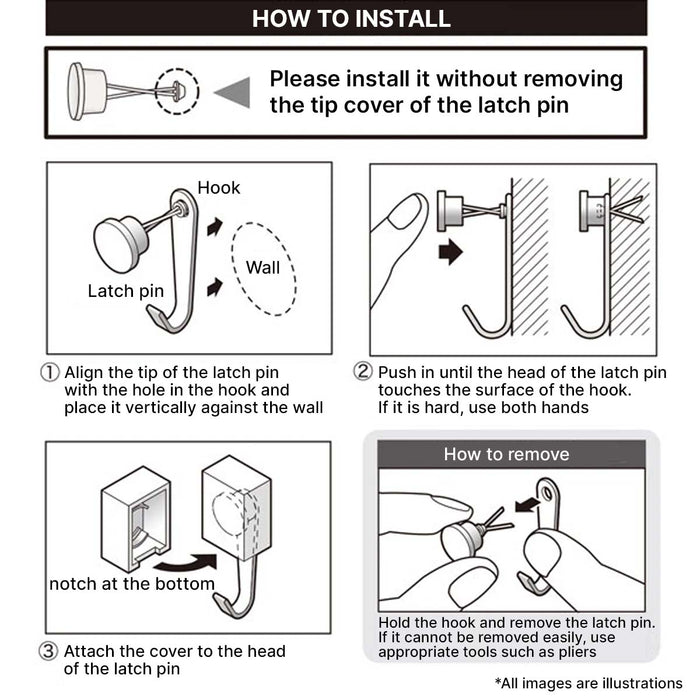 HOW TO INSTALL

Please install it without removing the tip cover of the latch pin

Hook

Wall

Latch pin

① Align the tip of the latch pin with the hole in the hook and place it vertically against the wall

② Push in until the head of the latch pin touches the surface of the hook. If it is hard, use both hands

notch at the bottom

③ Attach the cover to the head of the latch pin

How to remove

Hold the hook and remove the latch pin. If it cannot be removed easily, use appropriate tools such as pliers

*All images are illustrations