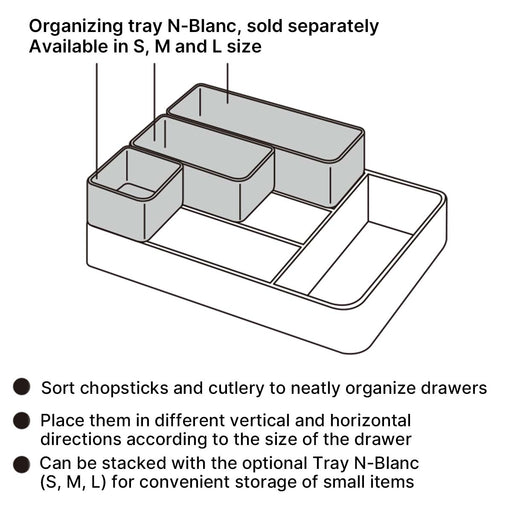 Organizing tray N-Blanc, sold separately
Available in S, M and L size

● Sort chopsticks and cutlery to neatly organize drawers

● Place them in different vertical and horizontal directions according to the size of the drawer

● Can be stacked with the optional Tray N-Blanc (S, M, L) for convenient storage of small items