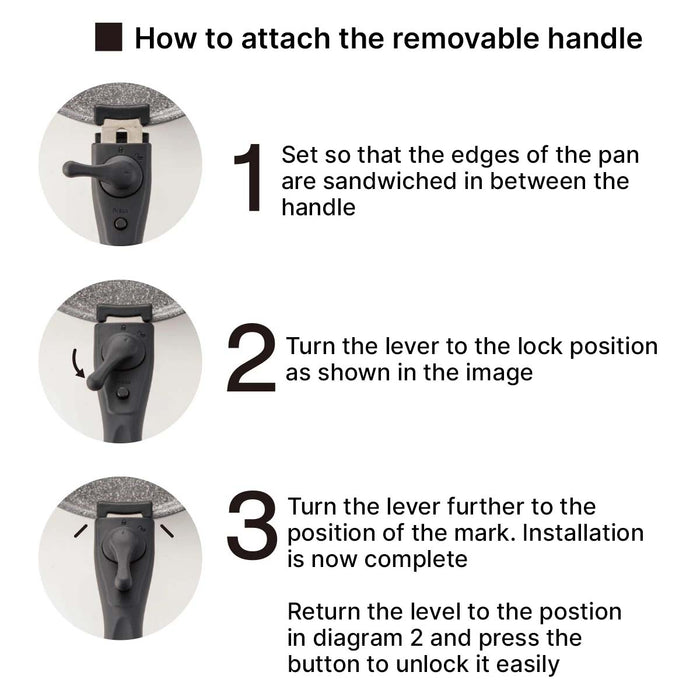 ■ How to attach the removable handle

1 Set so that the edges of the pan are sandwiched in between the handle

2 Turn the lever to the lock position as shown in the image

3 Turn the lever further to the position of the mark. Installation is now complete

Return the level to the postion in diagram 2 and press the button to unlock it easily