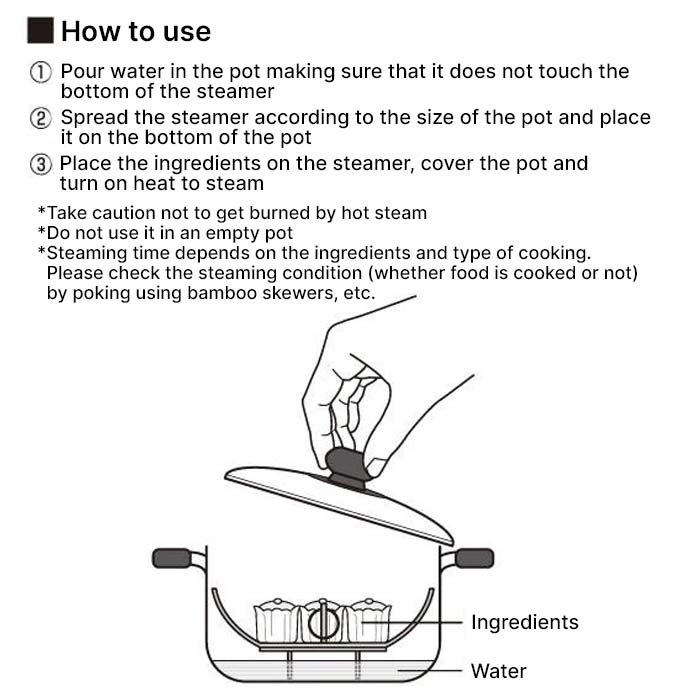 ■ How to use

① Pour water in the pot making sure that it does not touch the bottom of the steamer

② Spread the steamer according to the size of the pot and place it on the bottom of the pot

③ Place the ingredients on the steamer, cover the pot and turn on heat to steam

*Take caution not to get burned by hot steam
*Do not use it in an empty pot
*Steaming time depends on the ingredients and type of cooking. Please check the steaming condition (whether food is cooked or not) by poking using bamboo skewers, etc.

Ingredients

Water