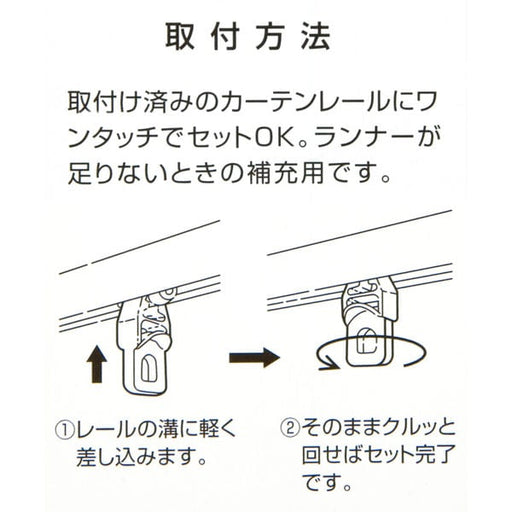 取付方法

取付け済みのカーテンレールにワンタッチでセットOK。ランナーが足りないときの補充用です。

①レールの溝に軽く差し込みます。

②そのままクルッと回せばセット完了です。