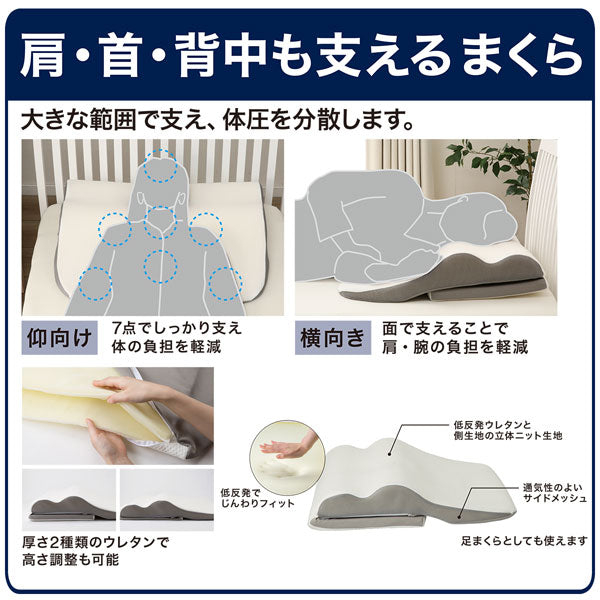 肩・首・背中も支えるまくら

大きな範囲で支え、体圧を分散します。

仰向け 7点でしっかり支え 体の負担を軽減

横向き 面で支えることで 肩・腕の負担を軽減

厚さ2種類のウレタンで 高さ調整も可能

低反発で じんわりフィット

低反発ウレタンと 側生地の立体ニット生地

通気性のよい サイドメッシュ

足まくらとしても使えます