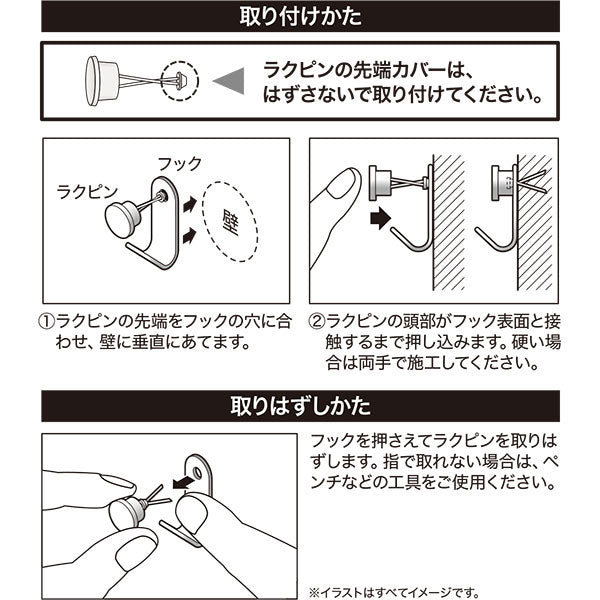 取り付けかた

ラクピンの先端カバーは、はずさないで取り付けてください。

フック
ラクピン
壁

①ラクピンの先端をフックの穴に合わせ、壁に垂直にあてます。

②ラクピンの頭部がフック表面と接触するまで押し込みます。硬い場合は両手で施工してください。

取りはずしかた

フックを押さえてラクピンを取りはずします。指で取れない場合は、ペンチなどの工具をご使用ください。

※イラストはすべてイメージです。