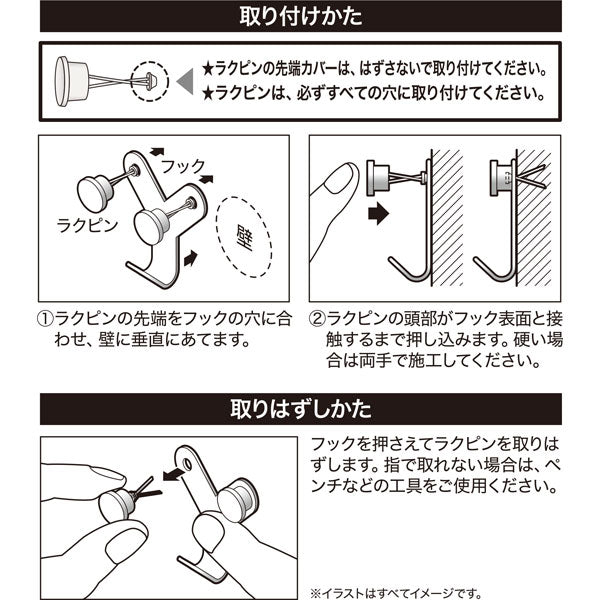 取り付けかた

★ラクピンの先端カバーは、はずさないで取り付けてください。
★ラクピンは、必ずすべての穴に取り付けてください。

フック
ラクピン
壁

①ラクピンの先端をフックの穴に合わせ、壁に垂直にあてます。

②ラクピンの頭部がフック表面と接触するまで押し込みます。硬い場合は両手で施工してください。

取りはずしかた

フックを押さえてラクピンを取りはずします。指で取れない場合は、ペンチなどの工具をご使用ください。

※イラストはすべてイメージです。