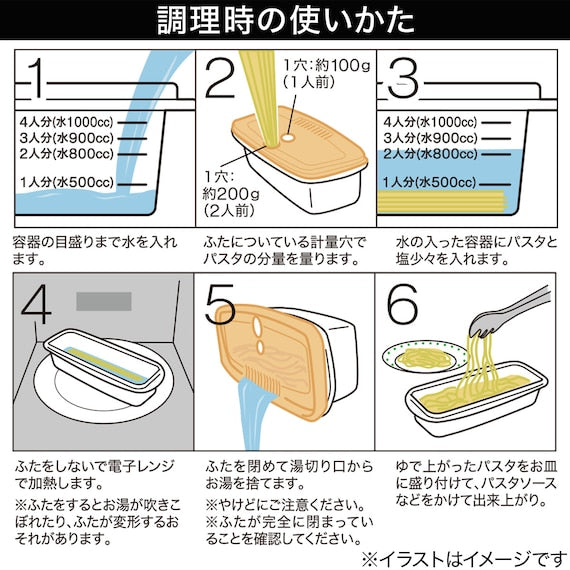 調理時の使いかた

1
4人分(水1000cc)
3人分(水900cc)
2人分(水800cc)
1人分(水500cc)
容器の目盛りまで水を入れます。

2
1穴：約100g（1人前）
1穴：約200g（2人前）
ふたについている計量穴でパスタの分量を量ります。

3
4人分(水1000cc)
3人分(水900cc)
2人分(水800cc)
1人分(水500cc)
水の入った容器にパスタと塩少々を入れます。

4
ふたをしないで電子レンジで加熱します。
※ふたをするとお湯が吹きこぼれたり、ふたが変形するおそれがあります。

5
ふたを閉めて湯切り口からお湯を捨てます。
※やけどにご注意ください。
※ふたが完全に閉まっていることを確認してください。

6
ゆで上がったパスタをお皿に盛り付けて、パスタソースなどをかけて出来上がり。

※イラストはイメージです